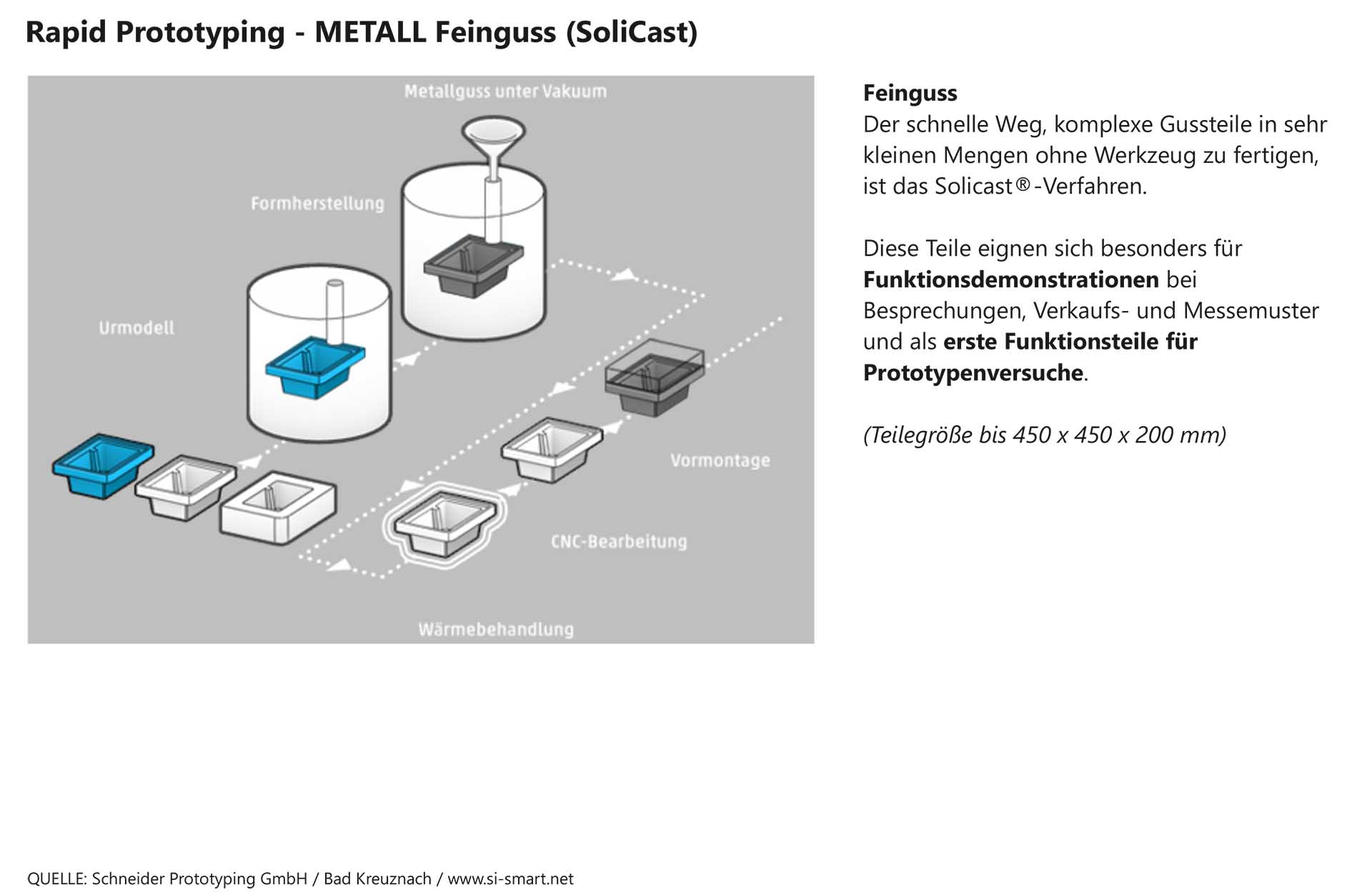 Rapid Prototyping - METALL Feinguss (SoliCast)

Metallguss unter Vakuum

Formherstellung

Urmodell

Vormontage

CNC-Bearbeitung

Wärmebehandlung

Feinguss
Der schnelle Weg, komplexe Gussteile in sehr kleinen Mengen ohne Werkzeug zu fertigen, ist das Solicast®-Verfahren.

Diese Teile eignen sich besonders für Funktionsdemonstrationen bei Besprechungen, Verkaufs- und Messemuster und als erste Funktionsteile für Prototypenversuche.

(Teilegröße bis 450 x 450 x 200 mm)

QUELLE: Schneider Prototyping GmbH / Bad Kreuznach / www.si-smart.net